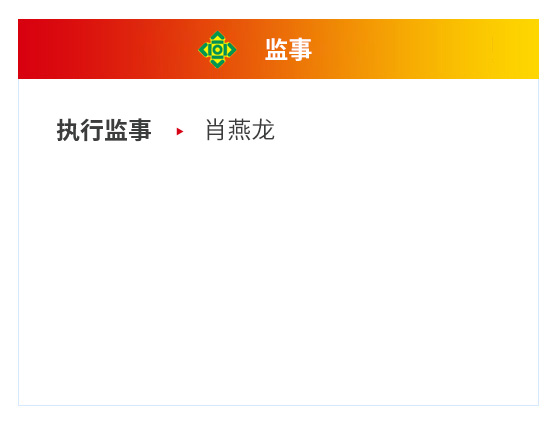 监事

执行监事 ▸ 肖燕龙